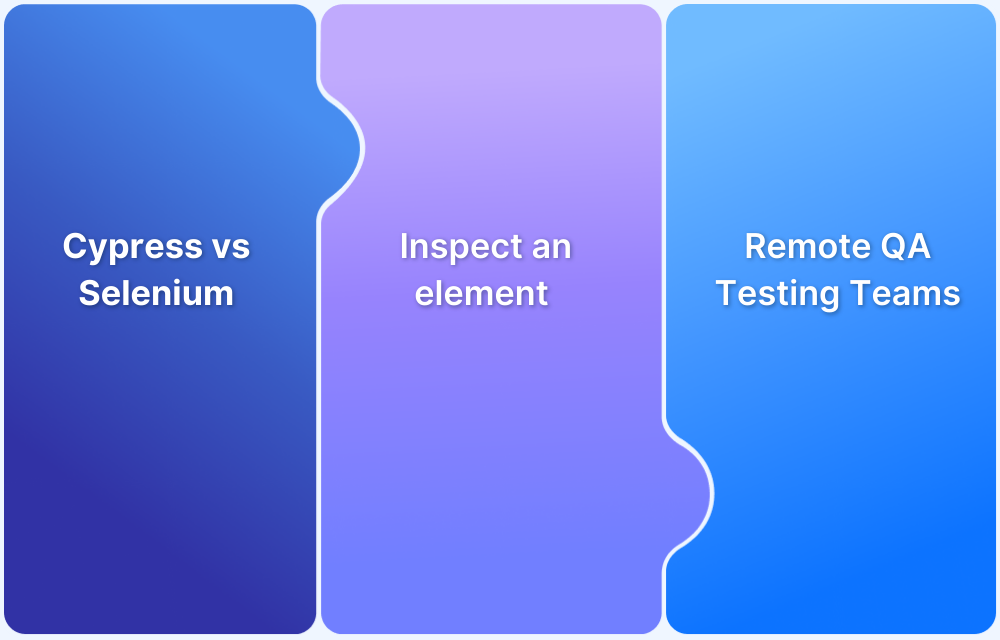 Cypress vs Selenium

Inspect an element

Remote QA Testing Teams